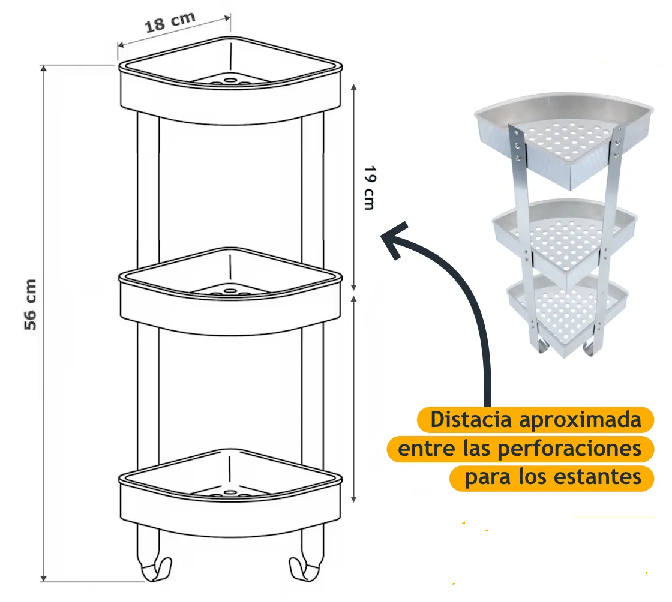 18 cm

56 cm

19 cm

Distacia aproximada entre las perforaciones para los estantes