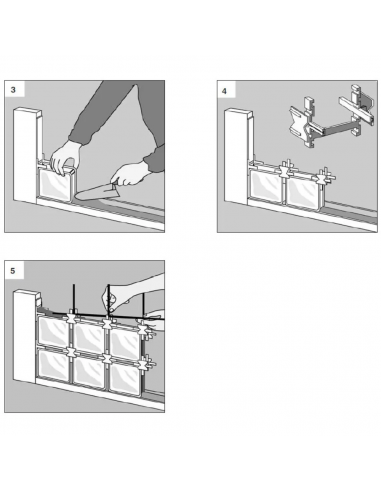 3

4

5