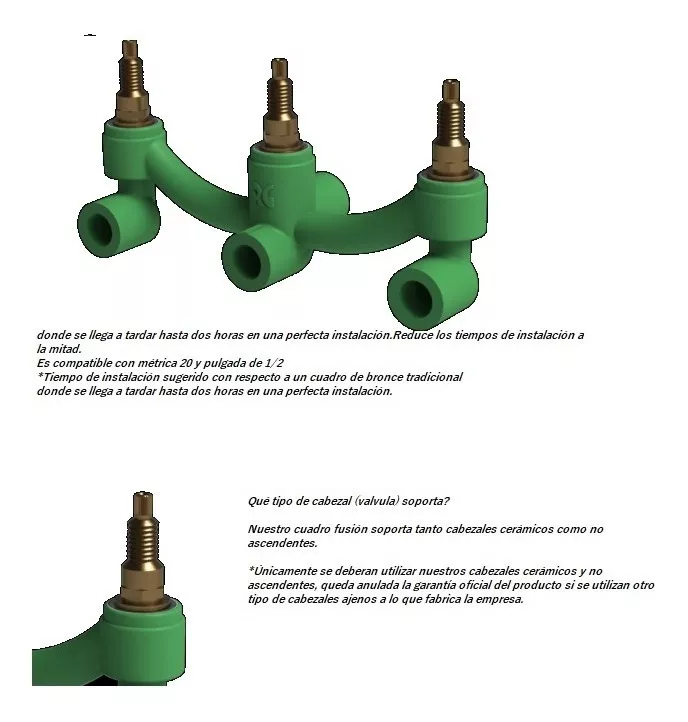 RG

donde se llega a tardar hasta dos horas en una perfecta instalación.Reduce los tiempos de instalación a la mitad.
Es compatible con métrica 20 y pulgada de 1/2
*Tiempo de instalación sugerido con respecto a un cuadro de bronce tradicional
donde se llega a tardar hasta dos horas en una perfecta instalación.

Qué tipo de cabezal (valvula) soporta?

Nuestro cuadro fusión soporta tanto cabezales cerámicos como no ascendentes.

*Únicamente se deberan utilizar nuestros cabezales cerámicos y no ascendentes, queda anulada la garantía oficial del producto si se utilizan otro tipo de cabezales ajenos a lo que fabrica la empresa.